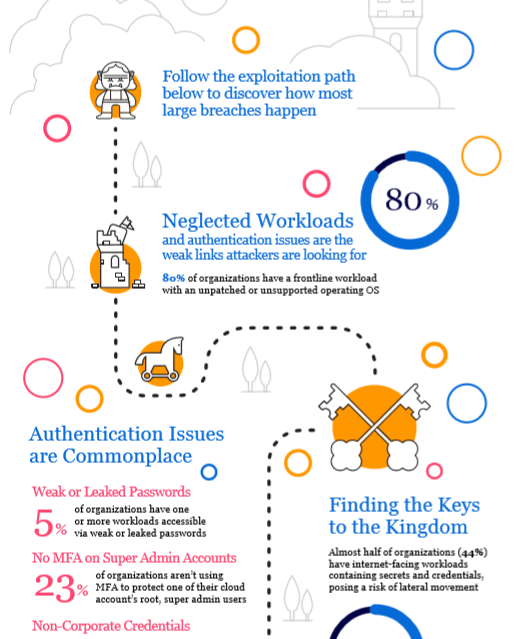 Follow the exploitation path below to discover how most large breaches happen

80%

Neglected Workloads
and authentication issues are the weak links attackers are looking for

80% of organizations have a frontline workload with an unpatched or unsupported operating OS

Authentication Issues are Commonplace

Weak or Leaked Passwords
5% of organizations have one or more workloads accessible via weak or leaked passwords

No MFA on Super Admin Accounts
23% of organizations aren't using MFA to protect one of their cloud account's root, super admin users

Non-Corporate Credentials

Finding the Keys to the Kingdom

Almost half of organizations (44%) have internet-facing workloads containing secrets and credentials, posing a risk of lateral movement